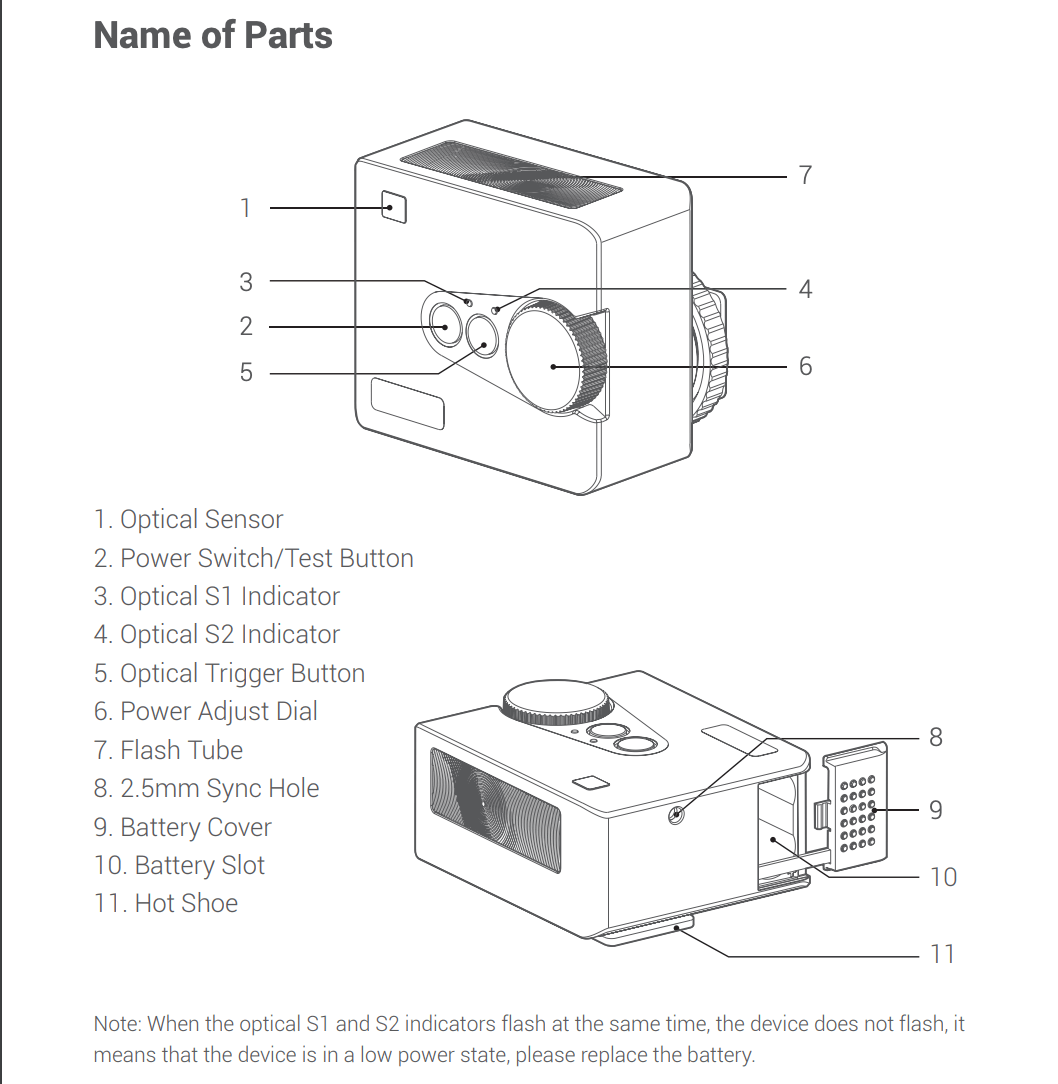 Name of Parts

1
3
2
5
7
4
6

1. Optical Sensor
2. Power Switch/Test Button
3. Optical S1 Indicator
4. Optical S2 Indicator
5. Optical Trigger Button
6. Power Adjust Dial
7. Flash Tube
8. 2.5mm Sync Hole
9. Battery Cover
10. Battery Slot
11. Hot Shoe

8
9
10
11

Note: When the optical S1 and S2 indicators flash at the same time, the device does not flash, it means that the device is in a low power state, please replace the battery.